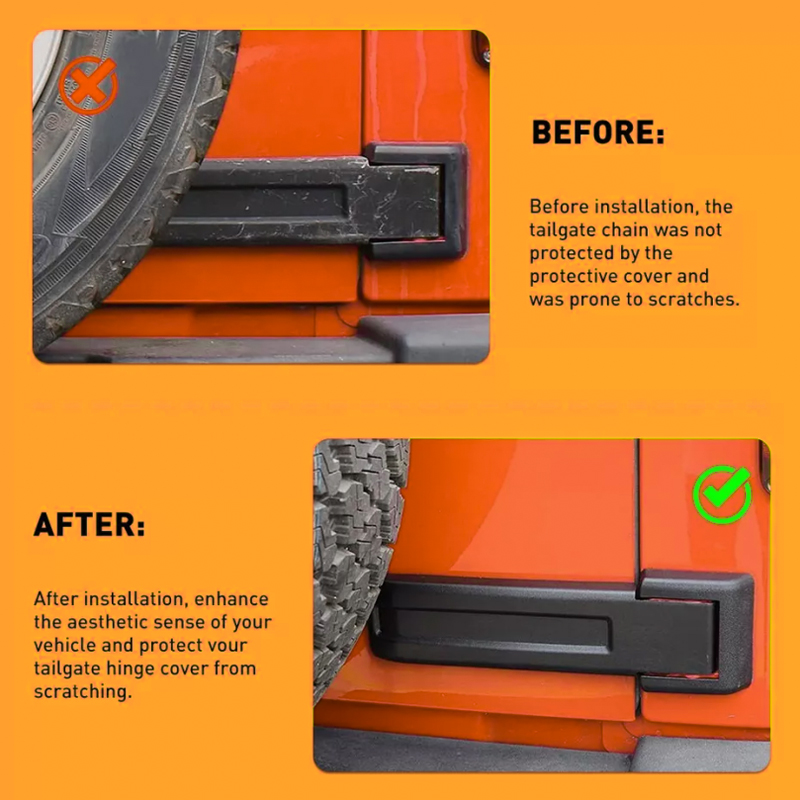 BEFORE:

Before installation, the tailgate chain was not protected by the protective cover and was prone to scratches.

AFTER:

After installation, enhance the aesthetic sense of your vehicle and protect vour tailgate hinge cover from scratching.